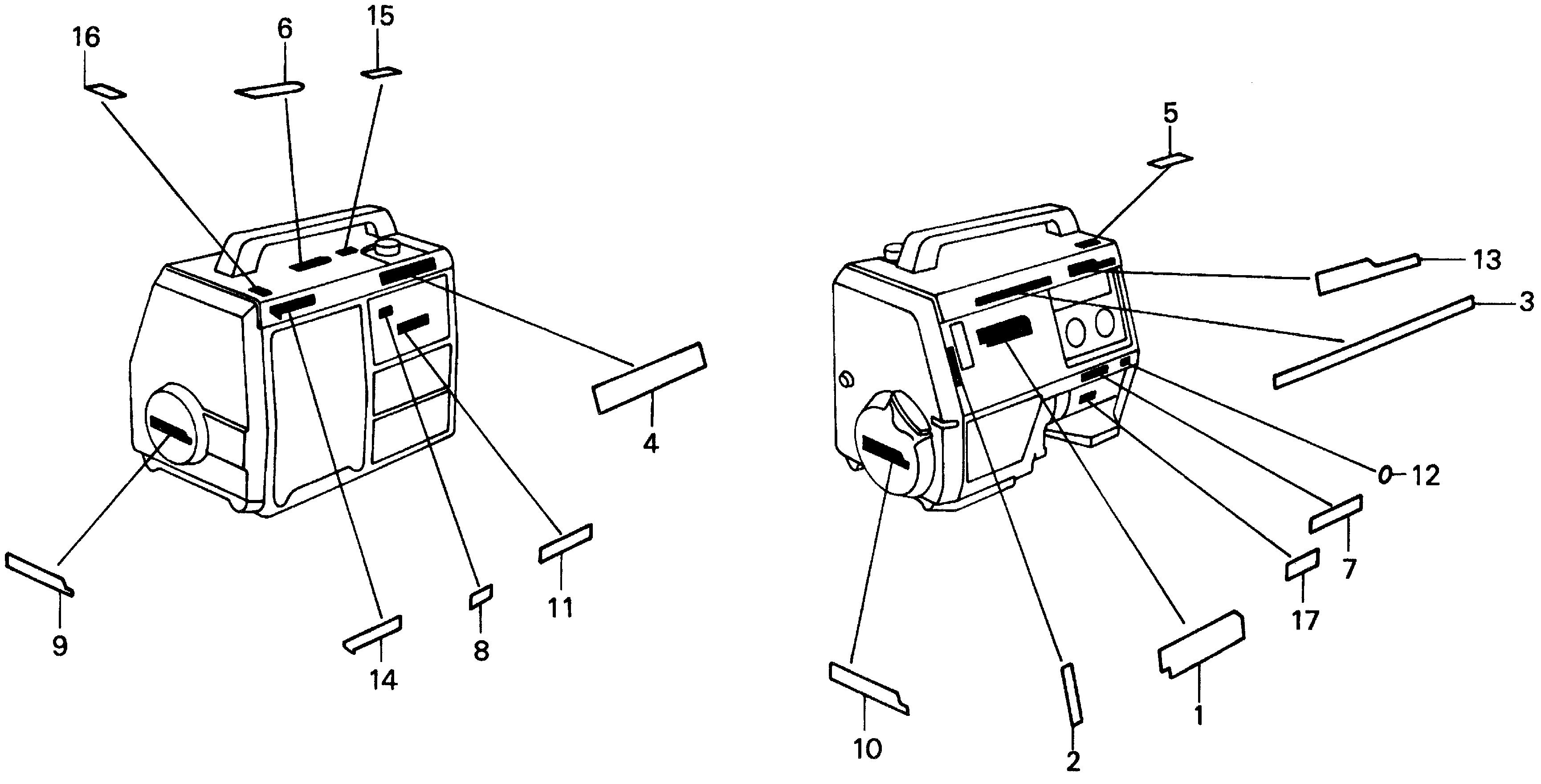 16
6
15
4
9
14
8
11
5
13
3
12
7
17
1
2
10